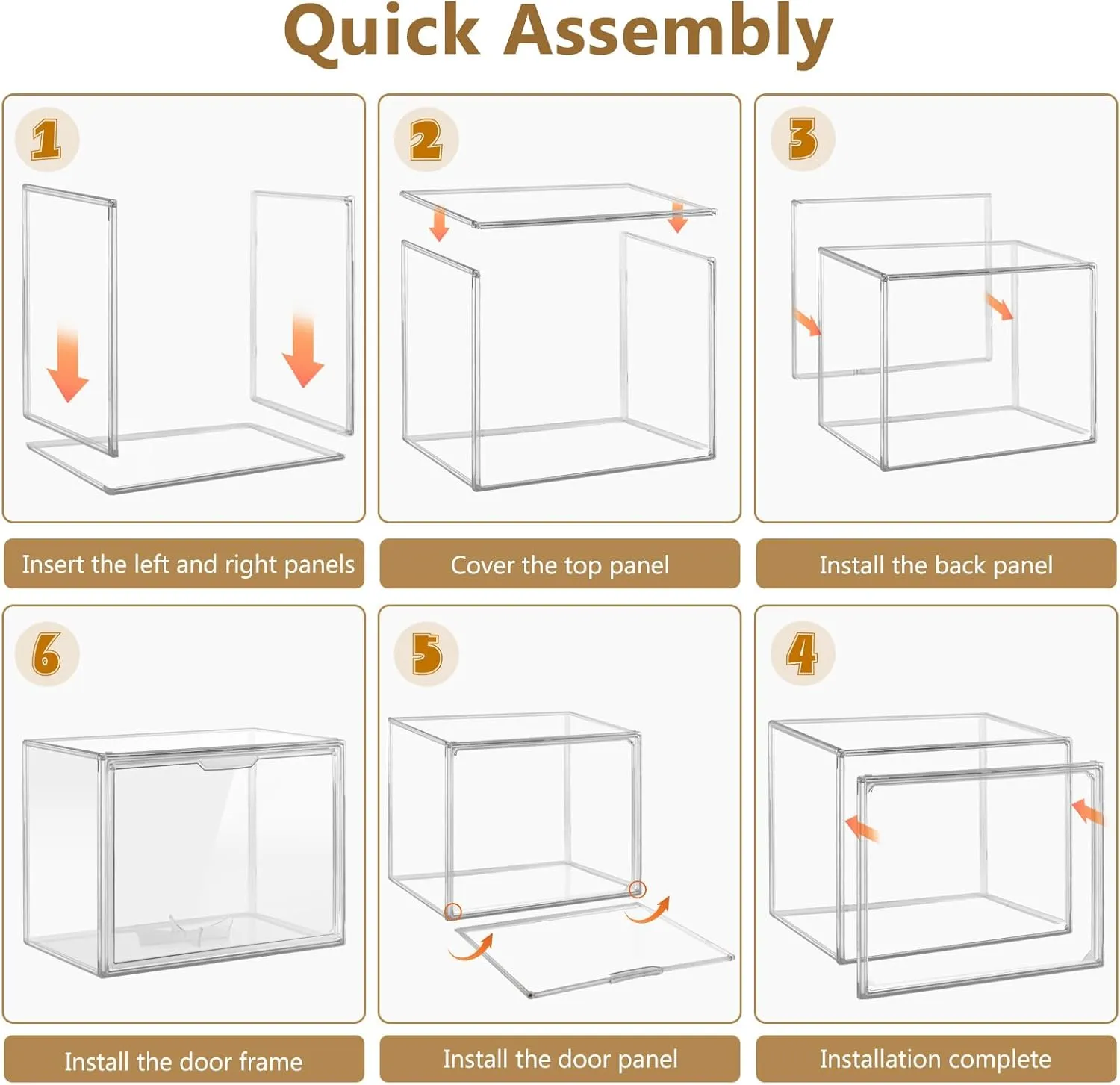 Quick Assembly

1

Insert the left and right panels

2

Cover the top panel

3

Install the back panel

6

Install the door frame

5

Install the door panel

4

Installation complete