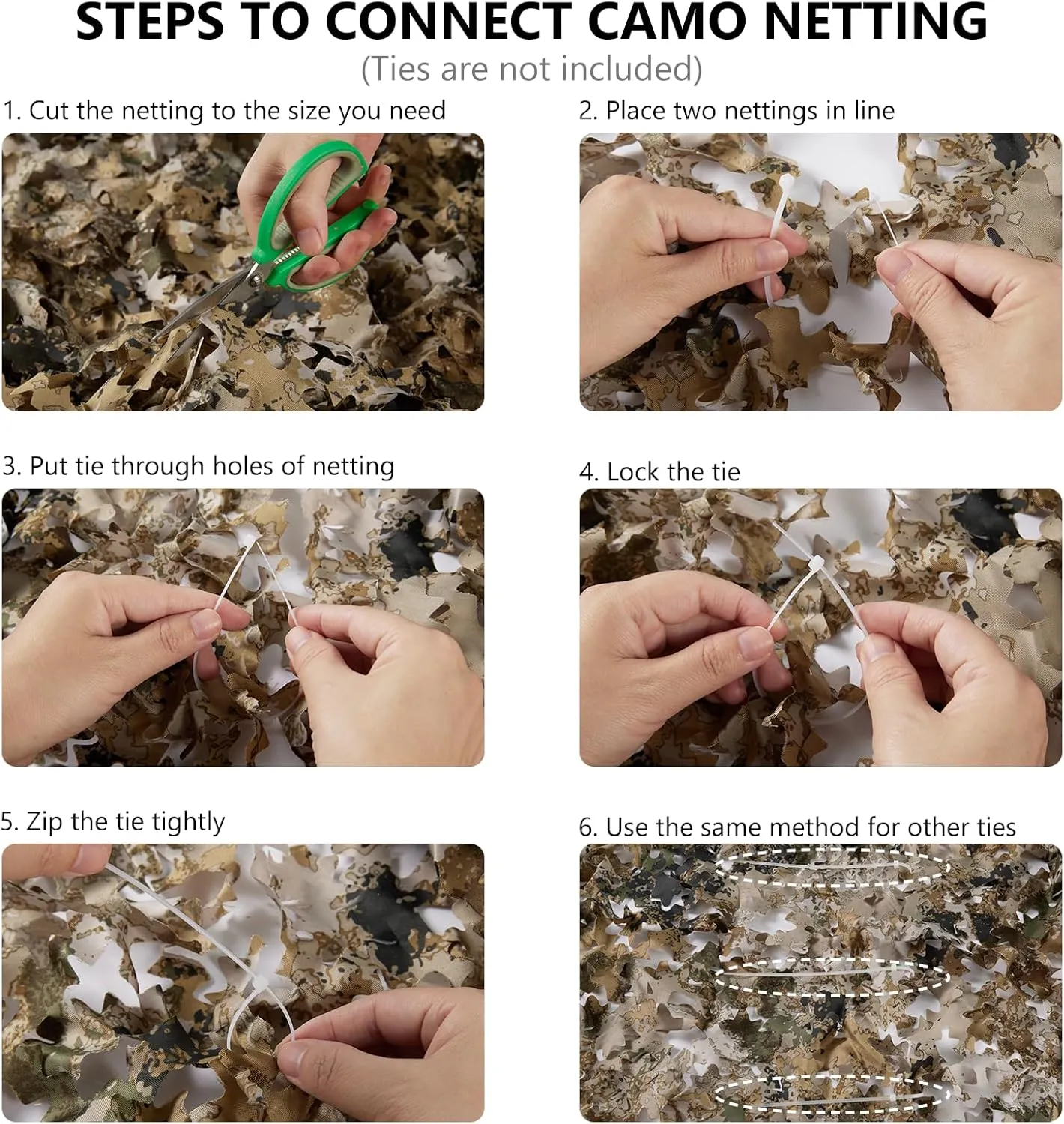 STEPS TO CONNECT CAMO NETTING
(Ties are not included)

1. Cut the netting to the size you need

2. Place two nettings in line

3. Put tie through holes of netting

4. Lock the tie

5. Zip the tie tightly

6. Use the same method for other ties