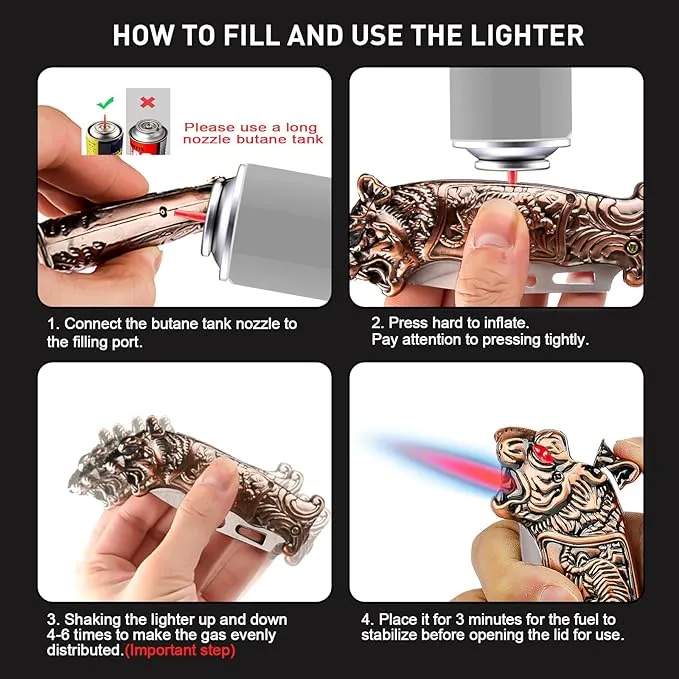 HOW TO FILL AND USE THE LIGHTER

Please use a long nozzle butane tank

1. Connect the butane tank nozzle to the filling port.

2. Press hard to inflate. Pay attention to pressing tightly.

3. Shaking the lighter up and down 4-6 times to make the gas evenly distributed.(Important step)

4. Place it for 3 minutes for the fuel to stabilize before opening the lid for use.