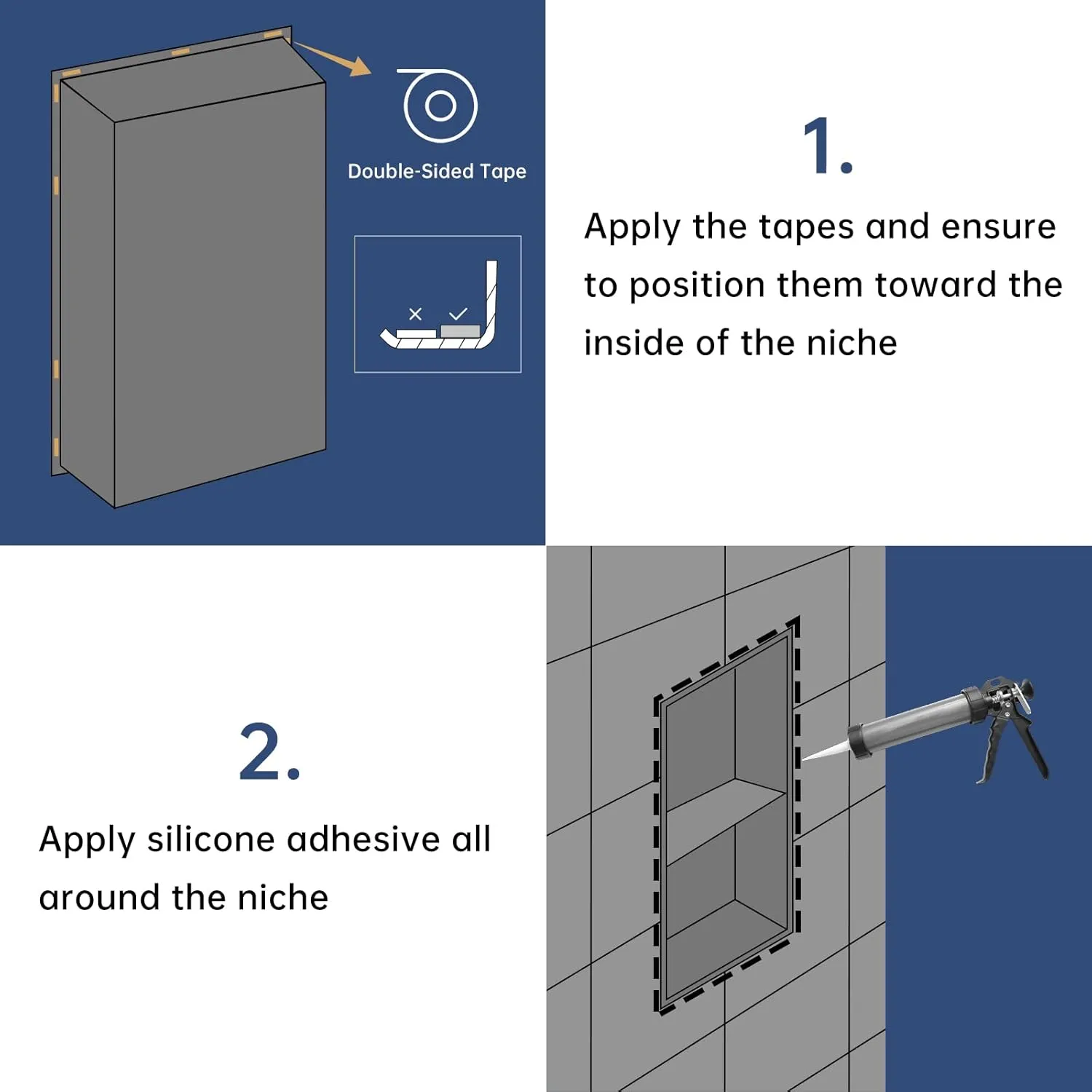 Double-Sided Tape

1.

Apply the tapes and ensure to position them toward the inside of the niche

2.

Apply silicone adhesive all around the niche