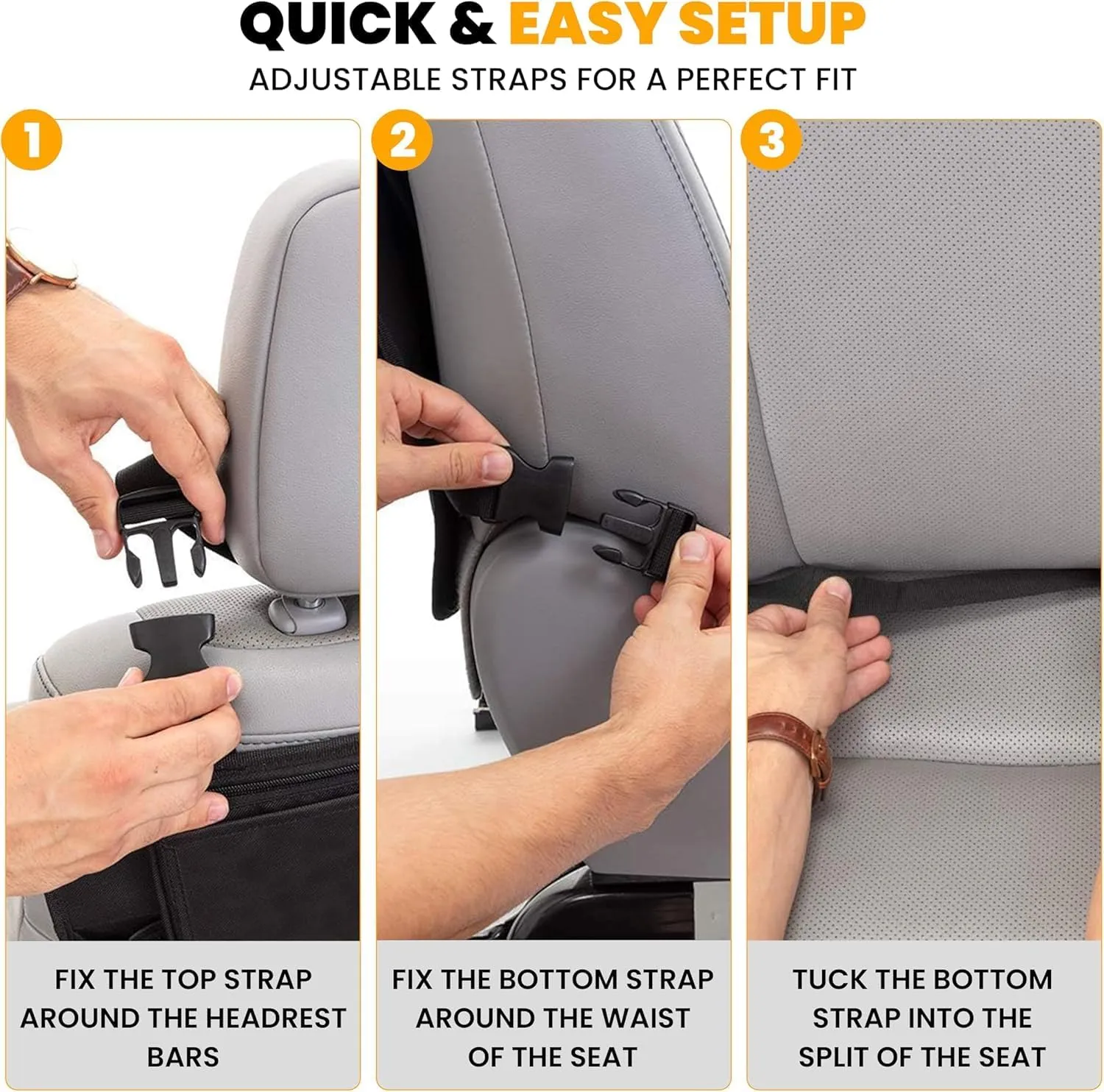 QUICK & EASY SETUP

ADJUSTABLE STRAPS FOR A PERFECT FIT

1

FIX THE TOP STRAP AROUND THE HEADREST BARS

2

FIX THE BOTTOM STRAP AROUND THE WAIST OF THE SEAT

3

TUCK THE BOTTOM STRAP INTO THE SPLIT OF THE SEAT