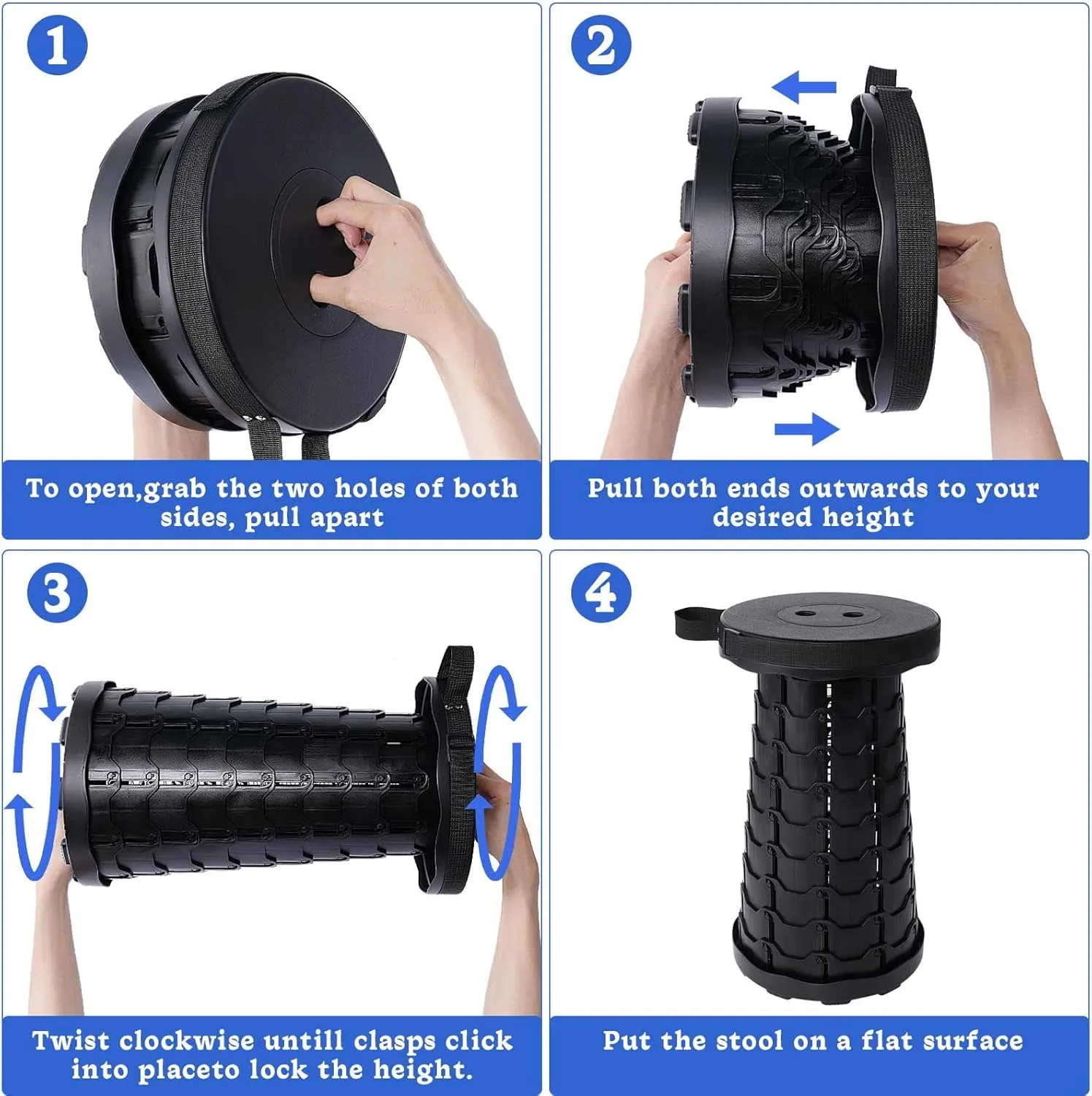 1

To open,grab the two holes of both sides, pull apart

2

Pull both ends outwards to your desired height

3

Twist clockwise untill clasps click into placeto lock the height.

4

Put the stool on a flat surface